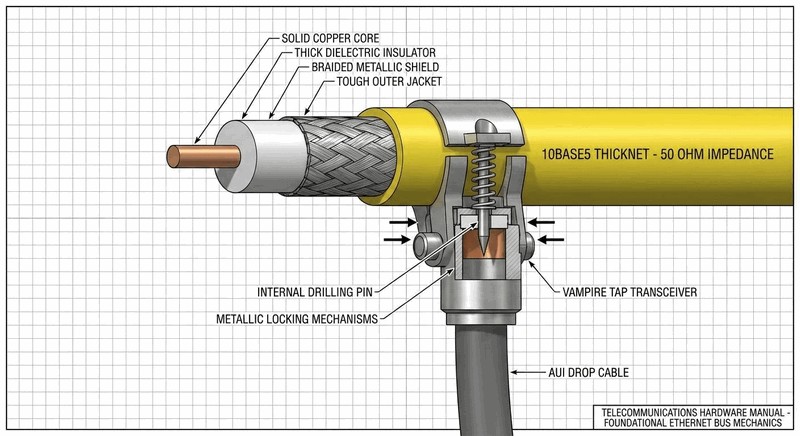 SOLID COPPER CORE
THICK DIELECTRIC INSULATOR
BRAIDED METALLIC SHIELD
TOUGH OUTER JACKET

10BASE5 THICKNET - 50 OHM IMPEDANCE

INTERNAL DRILLING PIN
METALLIC LOCKING MECHANISMS
VAMPIRE TAP TRANSCEIVER
AUI DROP CABLE

TELECOMMUNICATIONS HARDWARE MANUAL - FOUNDATIONAL ETHERNET BUS MECHANICS